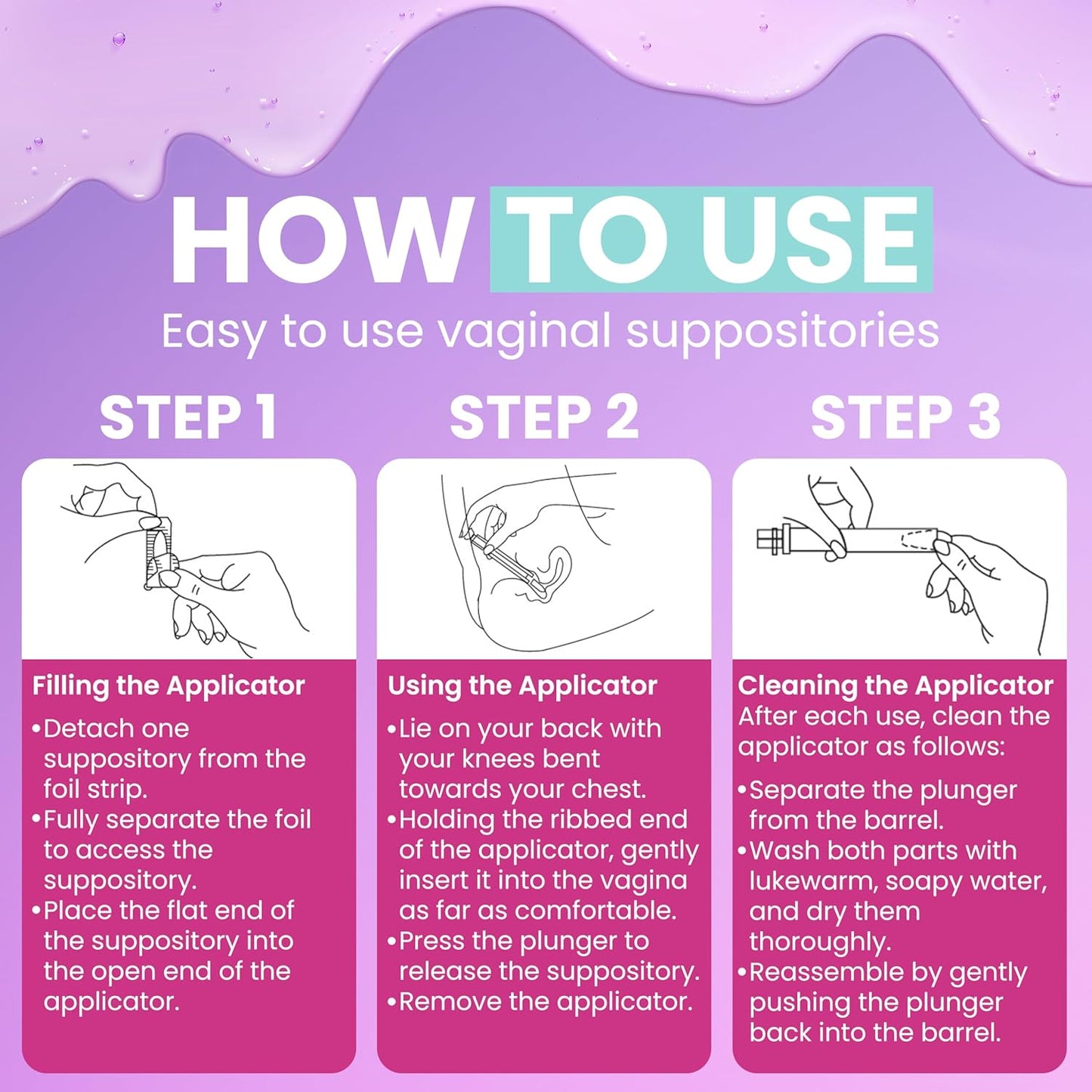 HOW TO USE
Easy to use vaginal suppositories

STEP 1

Filling the Applicator
•Detach one suppository from the foil strip.
•Fully separate the foil to access the suppository.
•Place the flat end of the suppository into the open end of the applicator.

STEP 2

Using the Applicator
•Lie on your back with your knees bent towards your chest.
•Holding the ribbed end of the applicator, gently insert it into the vagina as far as comfortable.
•Press the plunger to release the suppository.
•Remove the applicator.

STEP 3

Cleaning the Applicator
After each use, clean the applicator as follows:
•Separate the plunger from the barrel.
•Wash both parts with lukewarm, soapy water, and dry them thoroughly.
•Reassemble by gently pushing the plunger back into the barrel.