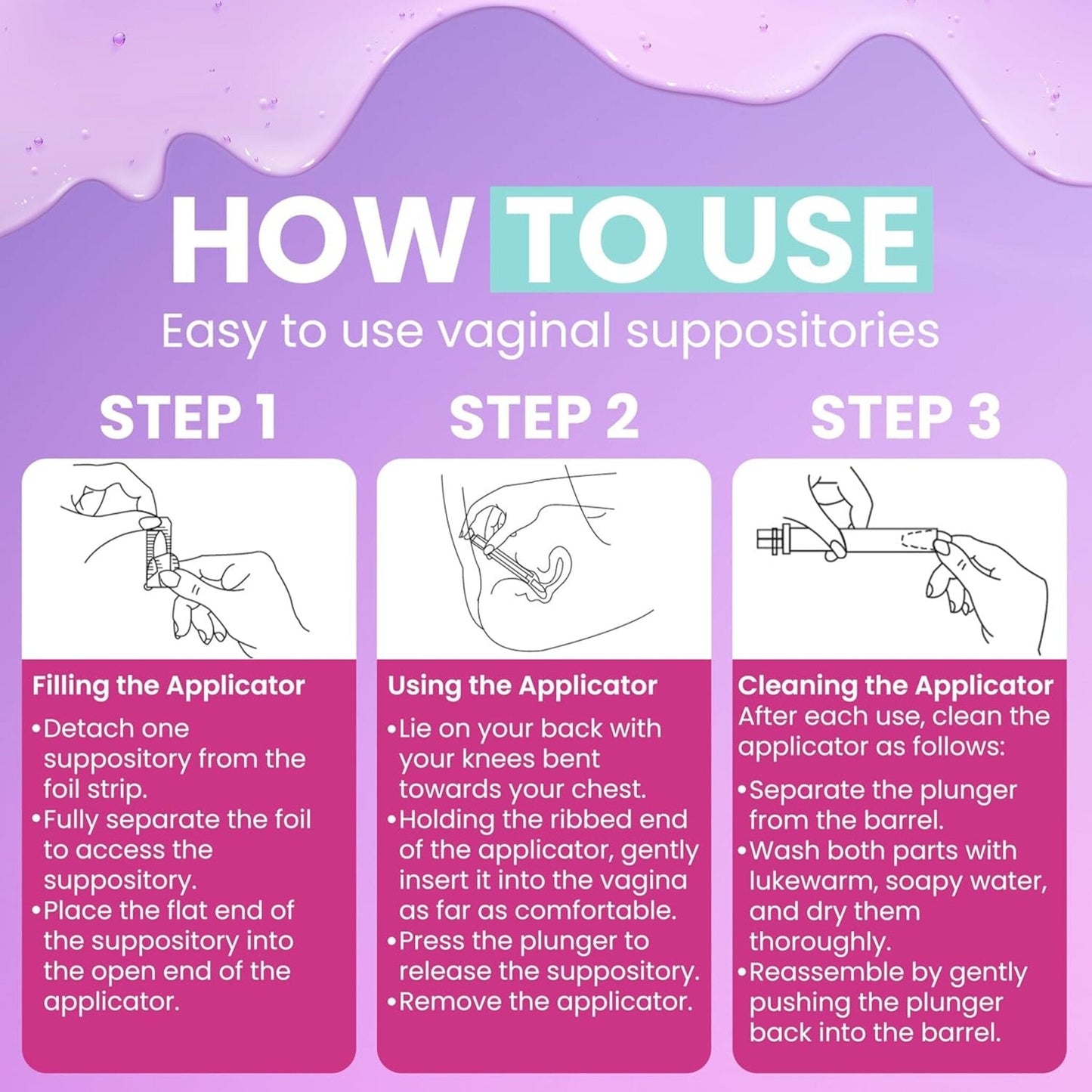 HOW TO USE
Easy to use vaginal suppositories

STEP 1

Filling the Applicator
•Detach one suppository from the foil strip.
•Fully separate the foil to access the suppository.
•Place the flat end of the suppository into the open end of the applicator.

STEP 2

Using the Applicator
•Lie on your back with your knees bent towards your chest.
•Holding the ribbed end of the applicator, gently insert it into the vagina as far as comfortable.
•Press the plunger to release the suppository.
•Remove the applicator.

STEP 3

Cleaning the Applicator
After each use, clean the applicator as follows:
•Separate the plunger from the barrel.
•Wash both parts with lukewarm, soapy water, and dry them thoroughly.
•Reassemble by gently pushing the plunger back into the barrel.