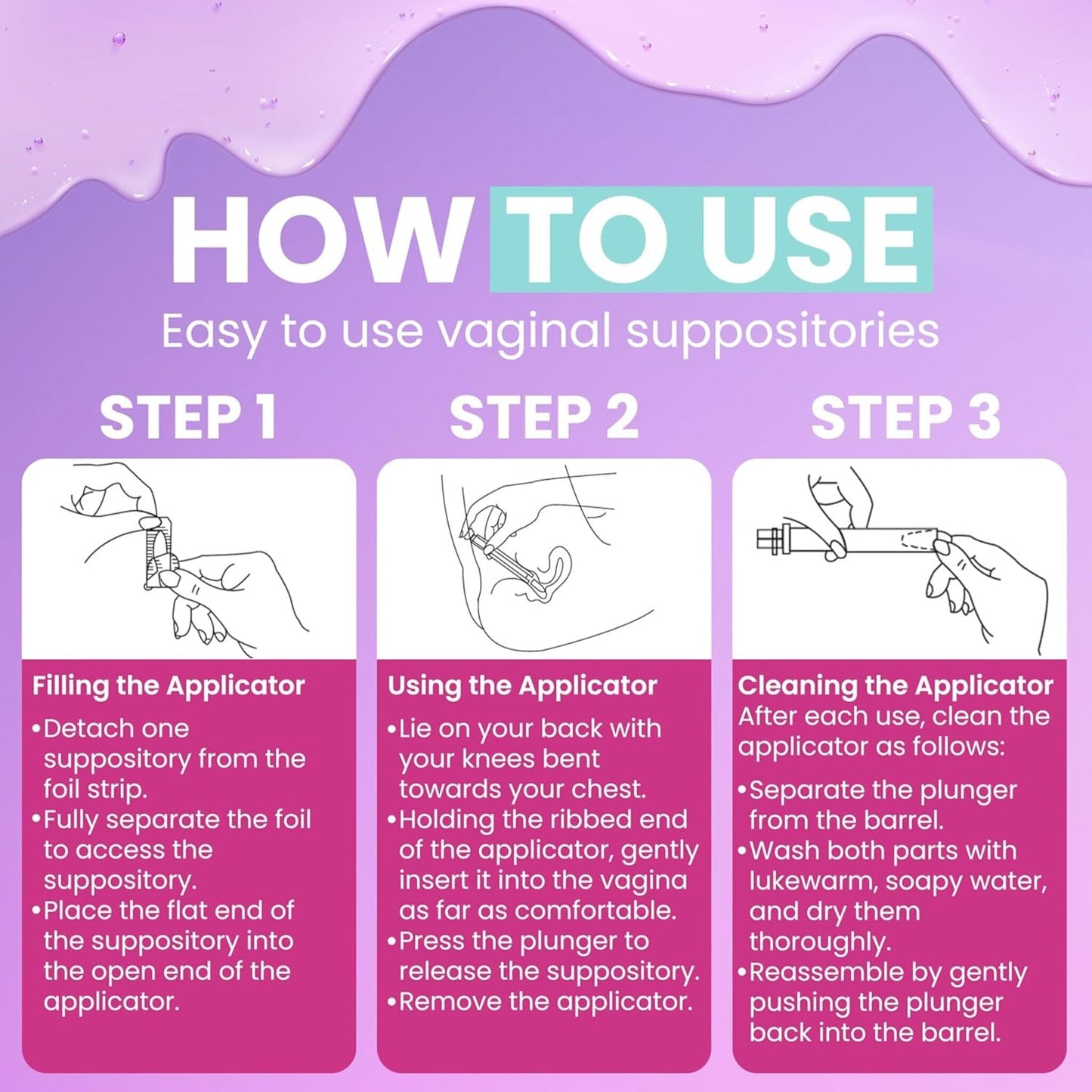 HOW TO USE
Easy to use vaginal suppositories

STEP 1

Filling the Applicator
•Detach one suppository from the foil strip.
•Fully separate the foil to access the suppository.
•Place the flat end of the suppository into the open end of the applicator.

STEP 2

Using the Applicator
•Lie on your back with your knees bent towards your chest.
•Holding the ribbed end of the applicator, gently insert it into the vagina as far as comfortable.
•Press the plunger to release the suppository.
•Remove the applicator.

STEP 3

Cleaning the Applicator
After each use, clean the applicator as follows:
•Separate the plunger from the barrel.
•Wash both parts with lukewarm, soapy water, and dry them thoroughly.
•Reassemble by gently pushing the plunger back into the barrel.